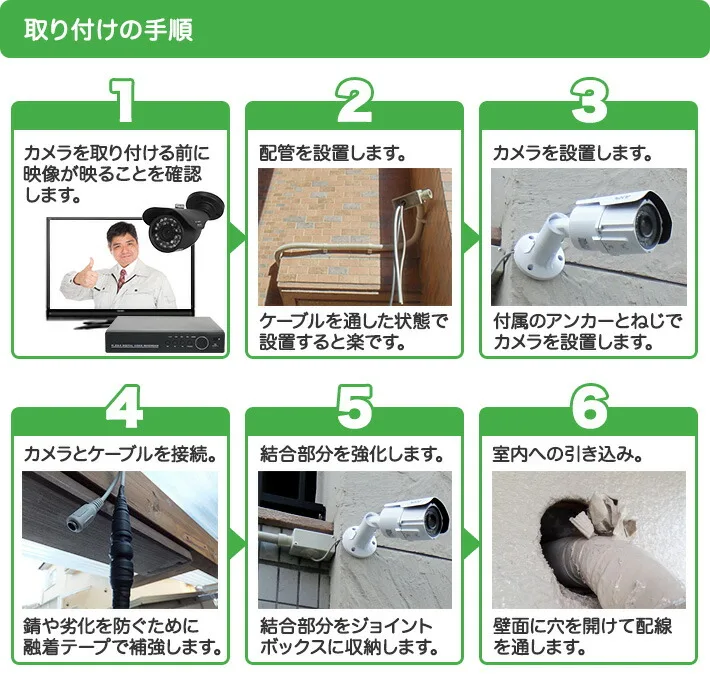 取り付けの手順

1

カメラを取り付ける前に映像が映ることを確認します。

2

配管を設置します。

ケーブルを通した状態で設置すると楽です。

3

カメラを設置します。

付属のアンカーとねじでカメラを設置します。

4

カメラとケーブルを接続。

錆や劣化を防ぐために融着テープで補強します。

5

結合部分を強化します。

結合部分をジョイントボックスに収納します。

6

室内への引き込み。

壁面に穴を開けて配線を通します。